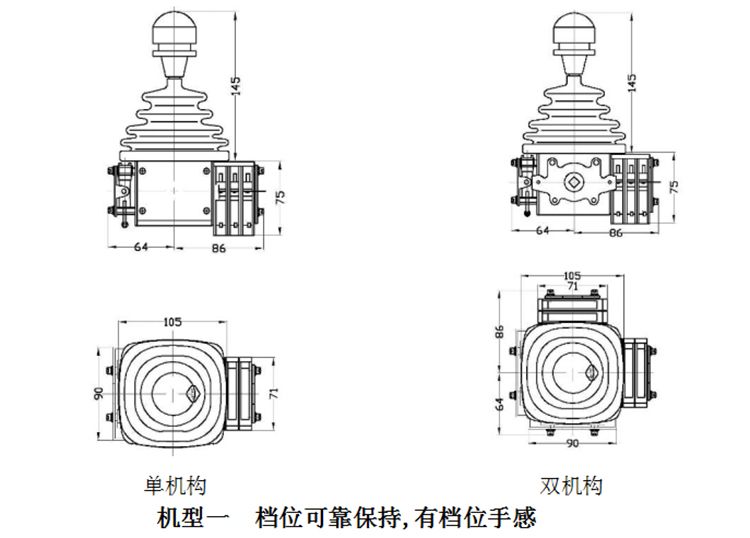 145

75

64

86

145

75

64

86

105

90

71

105

71

86

64

90

单机构

双机构

机型一 档位可靠保持, 有档位手感